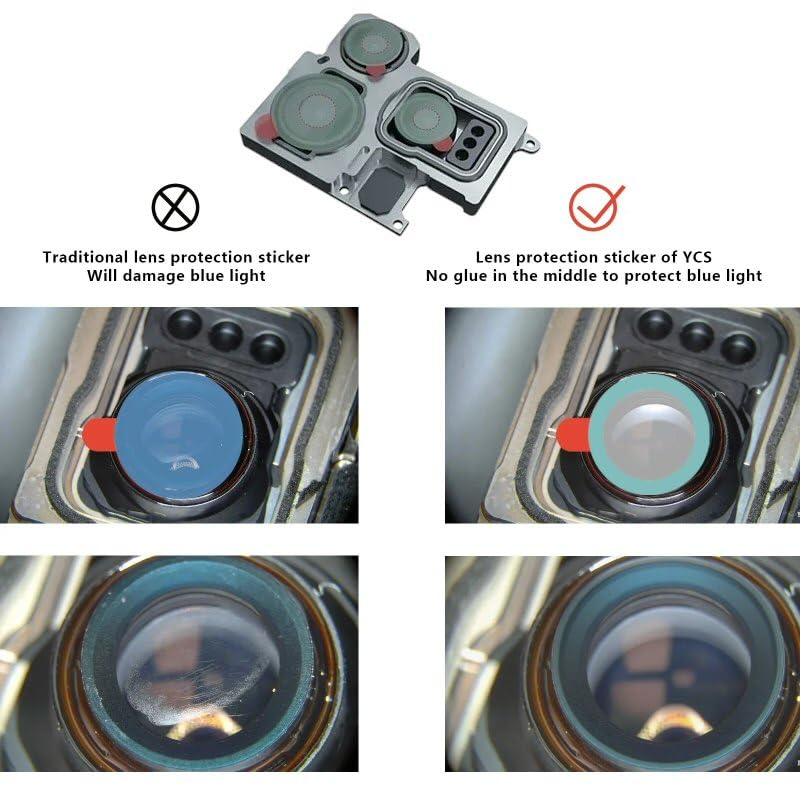 Traditional lens protection sticker
Will damage blue light

Lens protection sticker of YCS
No glue in the middle to protect blue light