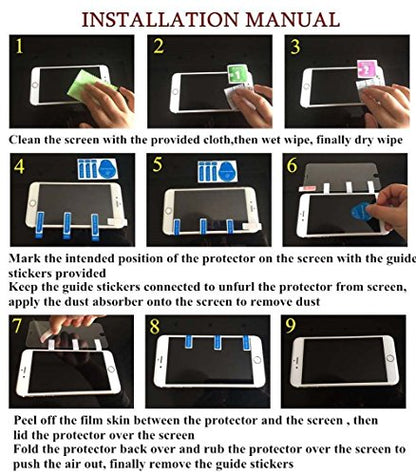 INSTALLATION MANUAL

1

2

1

3

2

Clean the screen with the provided cloth,then wet wipe, finally dry wipe

4

5

6

Mark the intended position of the protector on the screen with the guide stickers provided
Keep the guide stickers connected to unfurl the protector from screen, apply the dust absorber onto the screen to remove dust

7

8

9

Peel off the film skin between the protector and the screen , then lid the protector over the screen
Fold the protector back over and rub the protector over the screen to push the air out, finally remove the guide stickers