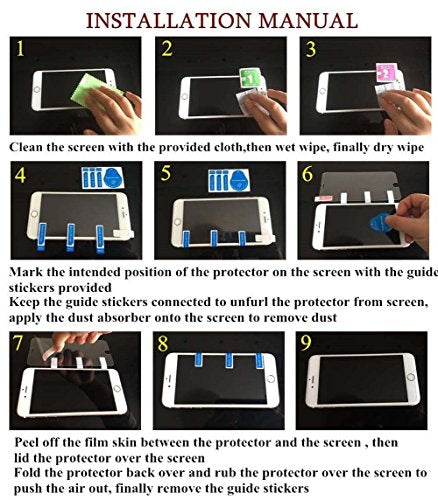 INSTALLATION MANUAL

1

2

1

3

2

Clean the screen with the provided cloth,then wet wipe, finally dry wipe

4

5

6

Mark the intended position of the protector on the screen with the guide stickers provided

Keep the guide stickers connected to unfurl the protector from screen, apply the dust absorber onto the screen to remove dust

7

8

9

Peel off the film skin between the protector and the screen , then lid the protector over the screen

Fold the protector back over and rub the protector over the screen to push the air out, finally remove the guide stickers