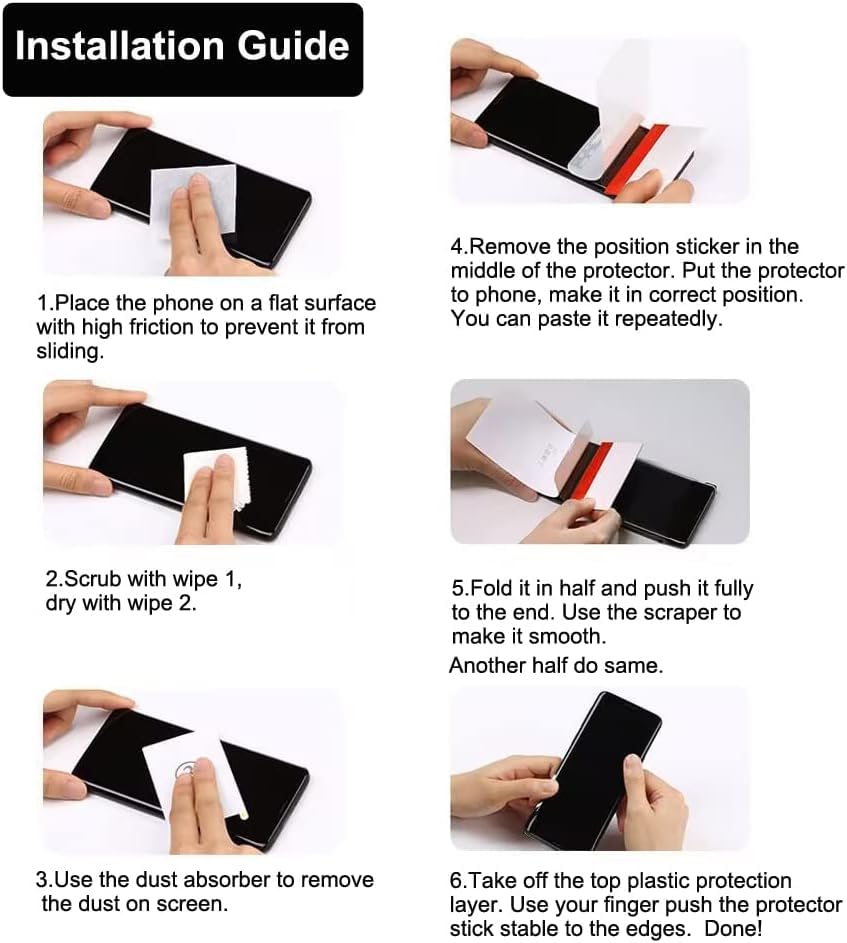 Installation Guide

1.Place the phone on a flat surface with high friction to prevent it from sliding.

2.Scrub with wipe 1, dry with wipe 2.

3.Use the dust absorber to remove the dust on screen.

4.Remove the position sticker in the middle of the protector. Put the protector to phone, make it in correct position. You can paste it repeatedly.

5.Fold it in half and push it fully to the end. Use the scraper to make it smooth.
Another half do same.

6.Take off the top plastic protection layer. Use your finger push the protector stick stable to the edges. Done!