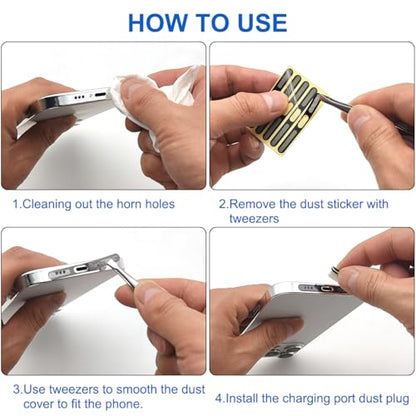 HOW TO USE

1.Cleaning out the horn holes

2.Remove the dust sticker with tweezers

3.Use tweezers to smooth the dust cover to fit the phone.

4.Install the charging port dust plug