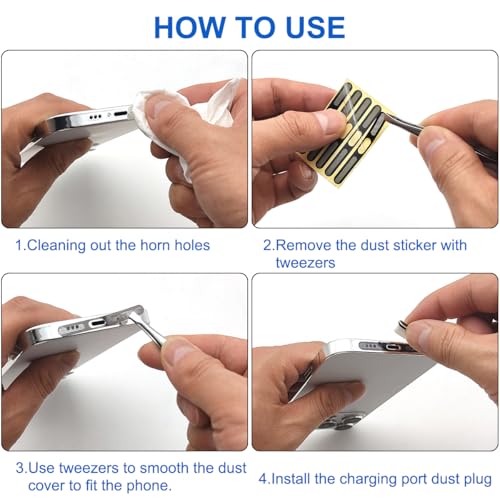 HOW TO USE

1.Cleaning out the horn holes

2.Remove the dust sticker with tweezers

3.Use tweezers to smooth the dust cover to fit the phone.

4.Install the charging port dust plug