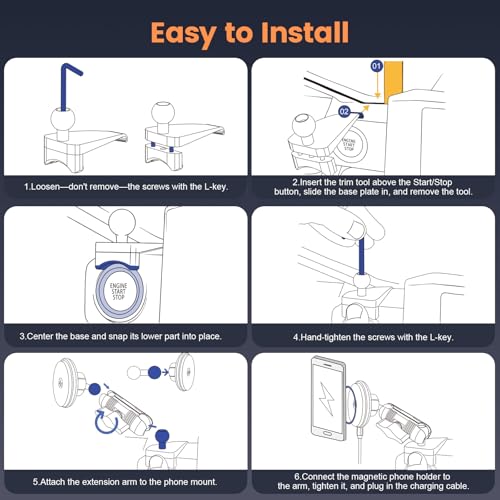 Easy to Install

1.Loosen—don't remove—the screws with the L-key.

01

02

ENGINE START STOP

2.Insert the trim tool above the Start/Stop button, slide the base plate in, and remove the tool.

ENGINE START STOP

3.Center the base and snap its lower part into place.

4.Hand-tighten the screws with the L-key.

5.Attach the extension arm to the phone mount.

6.Connect the magnetic phone holder to the arm, tighten it, and plug in the charging cable.