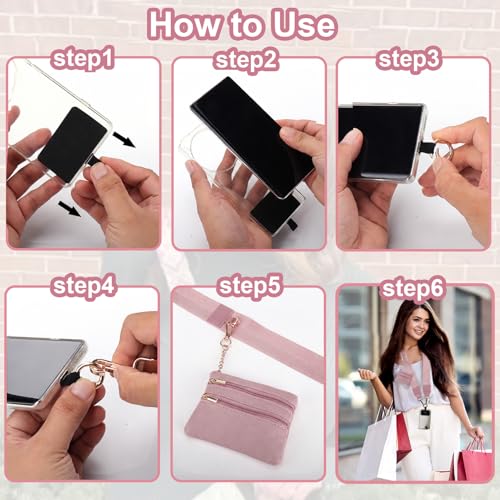 How to Use

step1

step2

step3

step4

step5

step6