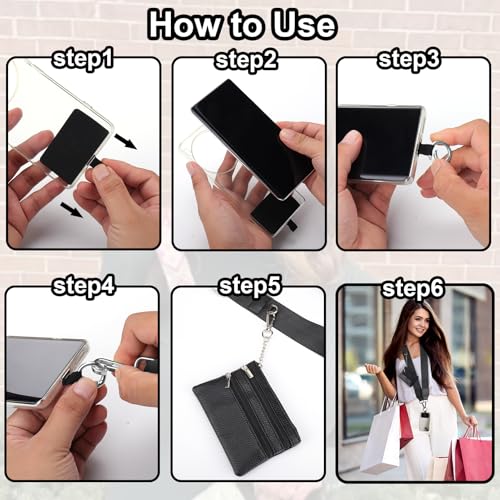 How to Use

step1

step2

step3

step4

step5

step6