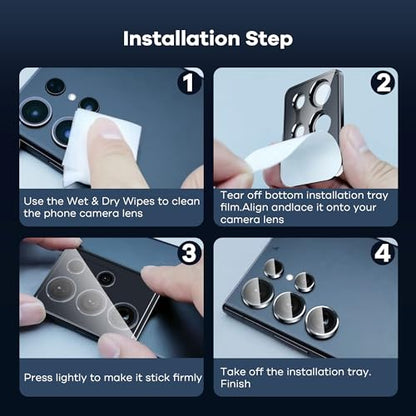 Installation Step

1

Use the Wet & Dry Wipes to clean the phone camera lens

2

Tear off bottom installation tray film.Align andlace it onto your camera lens

3

Press lightly to make it stick firmly

4

Take off the installation tray. Finish