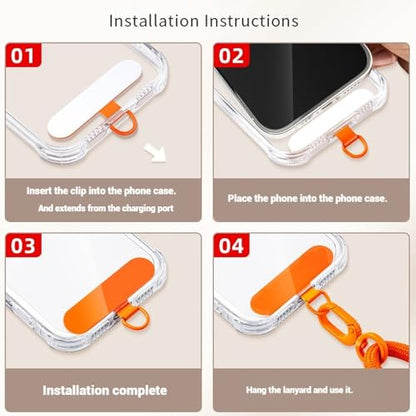 Installation Instructions

01

Insert the clip into the phone case.
And extends from the charging port

02

Place the phone into the phone case.

03

Installation complete

04

Hang the lanyard and use it.