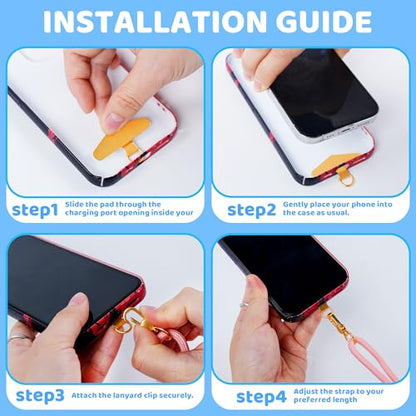 INSTALLATION GUIDE

step1 Slide the pad through the charging port opening inside your

step2 Gently place your phone into the case as usual.

step3 Attach the lanyard clip securely.

step4 Adjust the strap to your preferred length