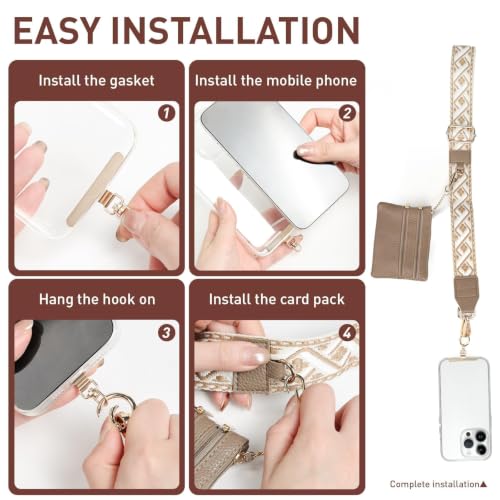 EASY INSTALLATION

Install the gasket

1

Install the mobile phone

2

Hang the hook on

3

Install the card pack

4

Complete installation▲