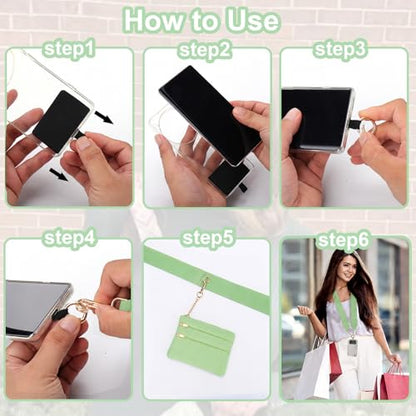 How to Use

step1

step2

step3

step4

step5

step6