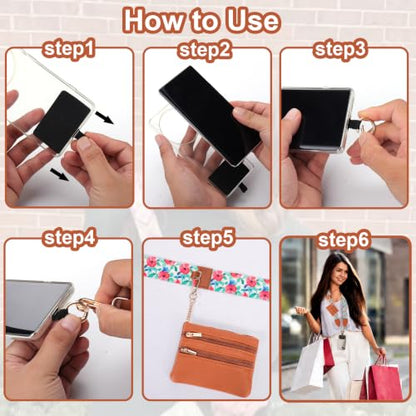 How to Use

step1

step2

step3

step4

step5

step6