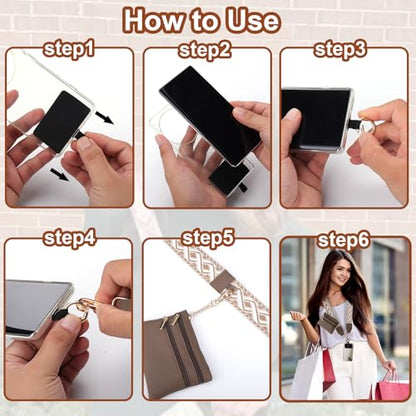 How to Use

step1

step2

step3

step4

step5

step6