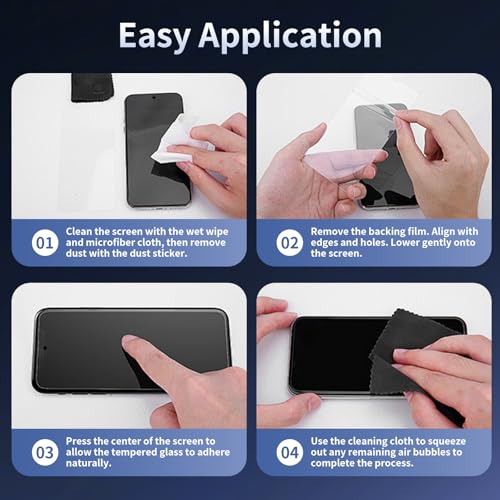 Easy Application

01 Clean the screen with the wet wipe and microfiber cloth, then remove dust with the dust sticker.

02 Remove the backing film. Align with edges and holes. Lower gently onto the screen.

03 Press the center of the screen to allow the tempered glass to adhere naturally.

04 Use the cleaning cloth to squeeze out any remaining air bubbles to complete the process.