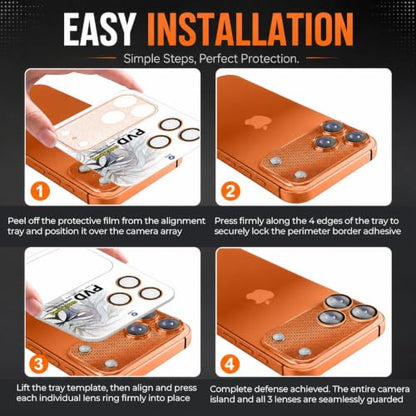 EASY INSTALLATION

Simple Steps, Perfect Protection.

PVD

1

Peel off the protective film from the alignment tray and position it over the camera array

2

Press firmly along the 4 edges of the tray to securely lock the perimeter border adhesive

PVD

3

Lift the tray template, then align and press each individual lens ring firmly into place

4

Complete defense achieved. The entire camera island and all 3 lenses are seamlessly guarded