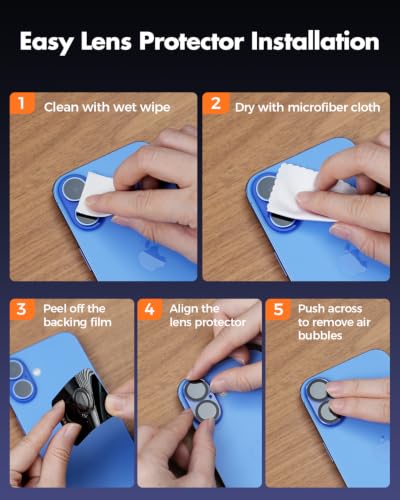 Easy Lens Protector Installation

1 Clean with wet wipe

2 Dry with microfiber cloth

3 Peel off the backing film

4 Align the lens protector

5 Push across to remove air bubbles