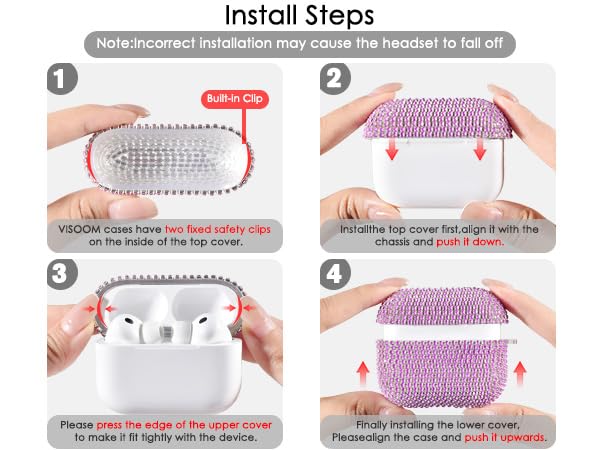 Install Steps

Note:Incorrect installation may cause the headset to fall off

1

Built-in Clip

VISOOM cases have two fixed safety clips on the inside of the top cover.

2

Installthe top cover first,align it with the chassis and push it down.

3

Please press the edge of the upper cover to make it fit tightly with the device.

4

Finally installing the lower cover, Pleasealign the case and push it upwards.