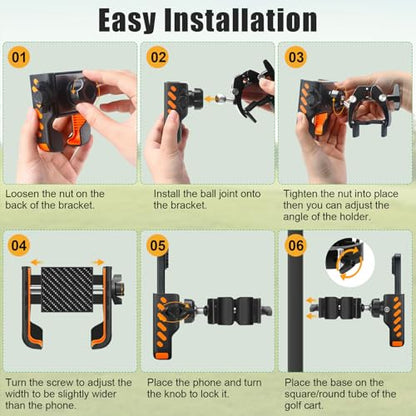 Easy Installation

01

Loosen the nut on the back of the bracket.

02

Install the ball joint onto the bracket.

03

Tighten the nut into place then you can adjust the angle of the holder.

04

Turn the screw to adjust the width to be slightly wider than the phone.

05

Place the phone and turn the knob to lock it.

06

Place the base on the square/round tube of the golf cart.