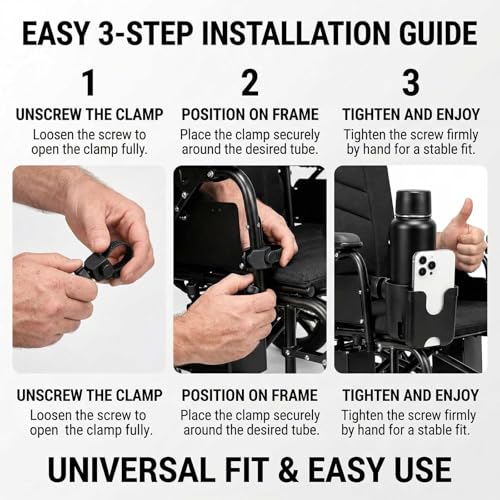 EASY 3-STEP INSTALLATION GUIDE

1

UNSCREW THE CLAMP

Loosen the screw to open the clamp fully.

2

POSITION ON FRAME

Place the clamp securely around the desired tube.

3

TIGHTEN AND ENJOY

Tighten the screw firmly by hand for a stable fit.

UNSCREW THE CLAMP

Loosen the screw to open the clamp fully.

POSITION ON FRAME

Place the clamp securely around the desired tube.

TIGHTEN AND ENJOY

Tighten the screw firmly by hand for a stable fit.

UNIVERSAL FIT & EASY USE