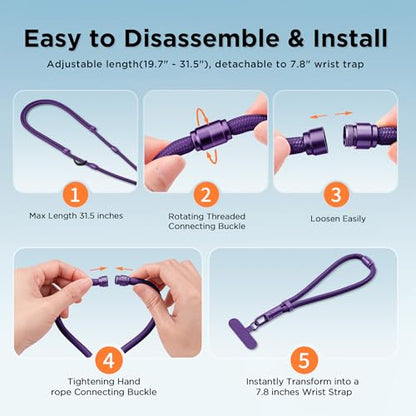 Easy to Disassemble & Install

Adjustable length(19.7" - 31.5"), detachable to 7.8" wrist trap

1
Max Length 31.5 inches

2
Rotating Threaded Connecting Buckle

3
Loosen Easily

4
Tightening Hand rope Connecting Buckle

5
Instantly Transform into a 7.8 inches Wrist Strap