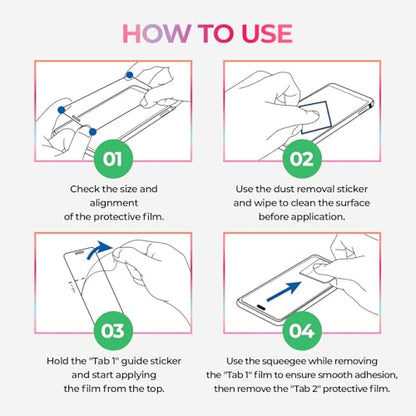 HOW TO USE

01

Check the size and alignment of the protective film.

02

Use the dust removal sticker and wipe to clean the surface before application.

03

Hold the "Tab 1" guide sticker and start applying the film from the top.

04

Use the squeegee while removing the "Tab 1" film to ensure smooth adhesion, then remove the "Tab 2" protective film.