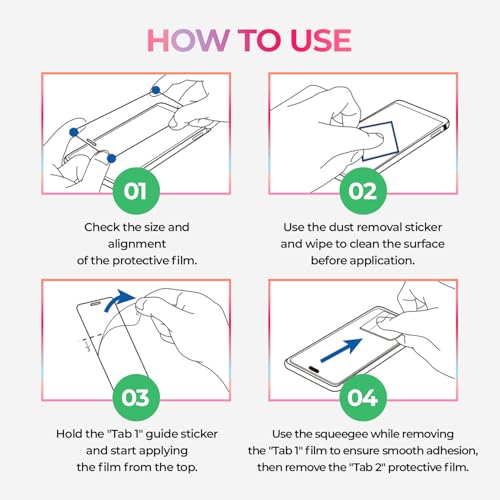 HOW TO USE

01

Check the size and alignment of the protective film.

02

Use the dust removal sticker and wipe to clean the surface before application.

03

Hold the "Tab 1" guide sticker and start applying the film from the top.

04

Use the squeegee while removing the "Tab 1" film to ensure smooth adhesion, then remove the "Tab 2" protective film.