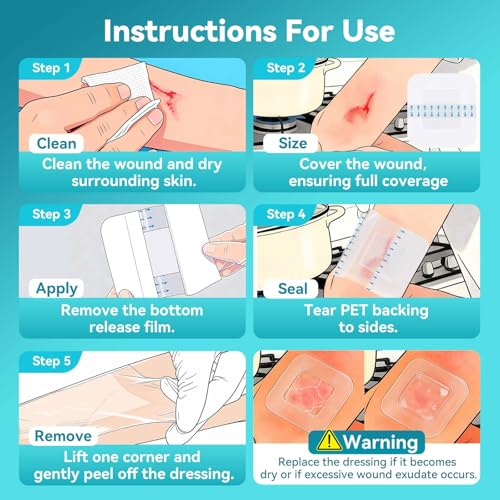 Instructions For Use

Step 1

Clean

Clean the wound and dry surrounding skin.

Step 2

Size

Cover the wound, ensuring full coverage

Step 3

Apply

Remove the bottom release film.

Step 4

Seal

Tear PET backing to sides.

Step 5

Remove

Lift one corner and gently peel off the dressing.

Warning

Replace the dressing if it becomes dry or if excessive wound exudate occurs.