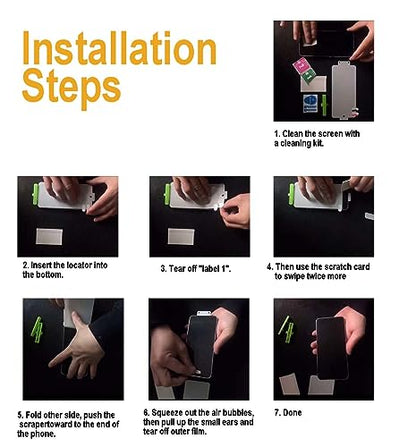 Installation Steps

1. Clean the screen with a cleaning kit.

2. Insert the locator into the bottom.

3. Tear off "label 1".

4. Then use the scratch card to swipe twice more

5. Fold other side, push the scrapertoward to the end of the phone.

6. Squeeze out the air bubbles, then pull up the small ears and tear off outer film.

7. Done