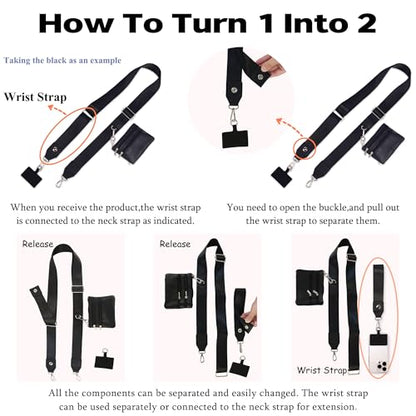 How To Turn 1 Into 2

Taking the black as an example

Wrist Strap

When you receive the product,the wrist strap is connected to the neck strap as indicated.

You need to open the buckle,and pull out the wrist strap to separate them.

Release

Release

Wrist Strap

All the components can be separated and easily changed. The wrist strap can be used separately or connected to the neck strap for extension.