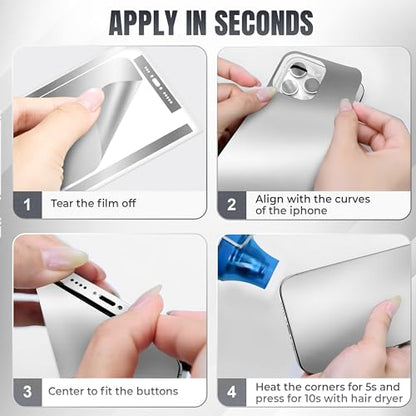 APPLY IN SECONDS

1 Tear the film off

2 Align with the curves of the iphone

3 Center to fit the buttons

4 Heat the corners for 5s and press for 10s with hair dryer