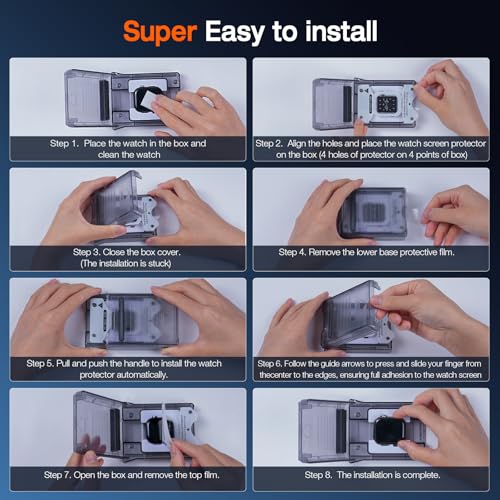 Super Easy to install

Step 1. Place the watch in the box and clean the watch

Step 2. Align the holes and place the watch screen protector on the box (4 holes of protector on 4 points of box)

Step 3. Close the box cover. (The installation is stuck)

Step 4. Remove the lower base protective film.

Step 5. Pull and push the handle to install the watch protector automatically.

Step 6. Follow the guide arrows to press and slide your finger from thecenter to the edges, ensuring full adhesion to the watch screen

Step 7. Open the box and remove the top film.

Step 8. The installation is complete.