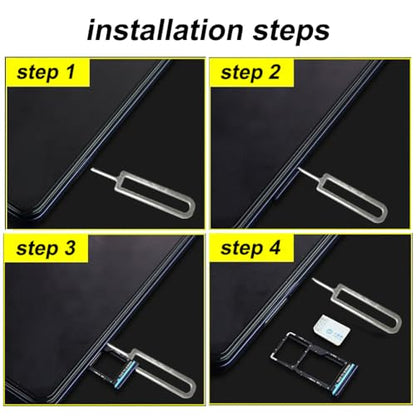 installation steps

step 1

step 2

step 3

step 4