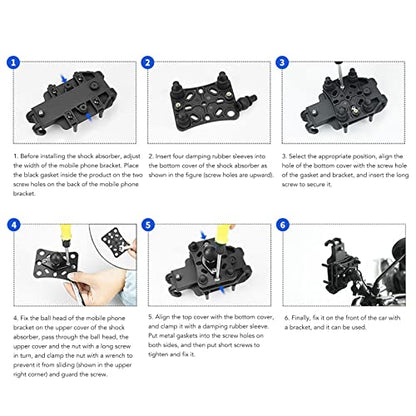 1

2

3

1. Before installing the shock absorber, adjust the width of the mobile phone bracket. Place the black gasket inside the product on the two screw holes on the back of the mobile phone bracket.

2. Insert four damping rubber sleeves into the bottom cover of the shock absorber as shown in the figure (screw holes are upward).

3. Select the appropriate position, align the hole of the bottom cover with the screw hole of the gasket and bracket, and insert the long screw to secure it.

4

5

6

4. Fix the ball head of the mobile phone bracket on the upper cover of the shock absorber, pass through the ball head, the upper cover and the nut with a long screw in turn, and clamp the nut with a wrench to prevent it from sliding (shown in the upper right corner) and guard the screw.

5. Align the top cover with the bottom cover, and clamp it with a damping rubber sleeve. Put metal gaskets into the screw holes on both sides, and then put short screws to tighten and fix it.

6. Finally, fix it on the front of the car with a bracket, and it can be used.