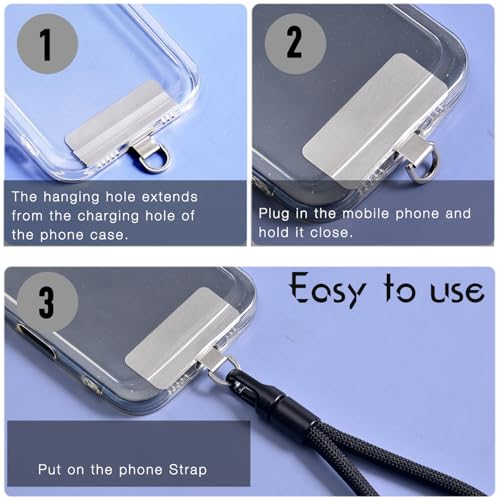 1

The hanging hole extends from the charging hole of the phone case.

2

Plug in the mobile phone and hold it close.

3

Easy to use

Put on the phone Strap