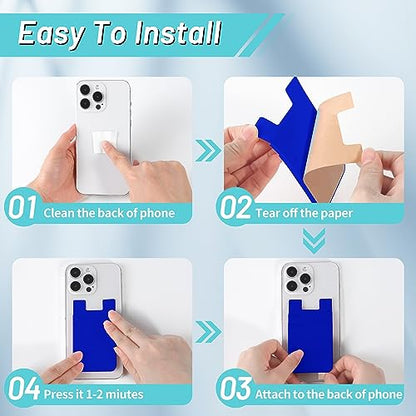 Easy To Install

01 Clean the back of phone

02 Tear off the paper

04 Press it 1-2 miutes

03 Attach to the back of phone