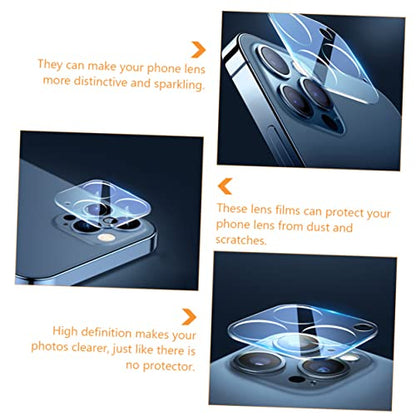 They can make your phone lens more distinctive and sparkling.

These lens films can protect your phone lens from dust and scratches.

High definition makes your photos clearer, just like there is no protector.