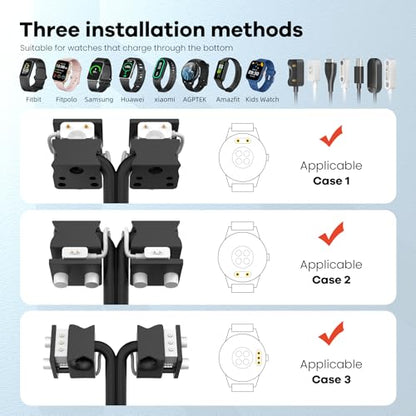 Three installation methods

Suitable for watches that charge through the bottom

Fitbit Fitpolo Samsung Huawei xiaomi AGPTEK Amazfit Kids Watch

Applicable
Case 1

Applicable
Case 2

Applicable
Case 3