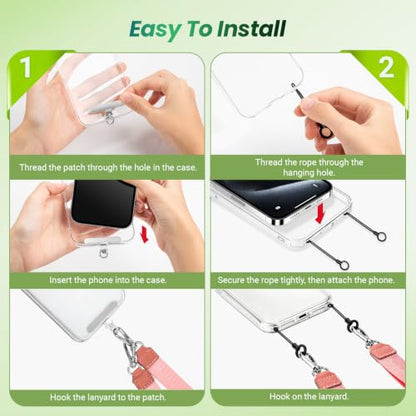 Easy To Install

1

Thread the patch through the hole in the case.

Insert the phone into the case.

Hook the lanyard to the patch.

2

Thread the rope through the hanging hole.

Secure the rope tightly, then attach the phone.

Hook on the lanyard.