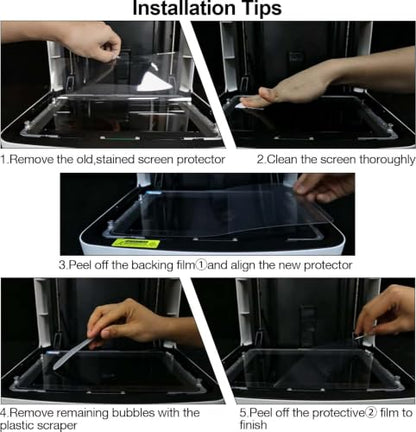 Installation Tips

1.Remove the old,stained screen protector

2.Clean the screen thoroughly

3.Peel off the backing film①and align the new protector

4.Remove remaining bubbles with the plastic scraper

5.Peel off the protective② film to finish