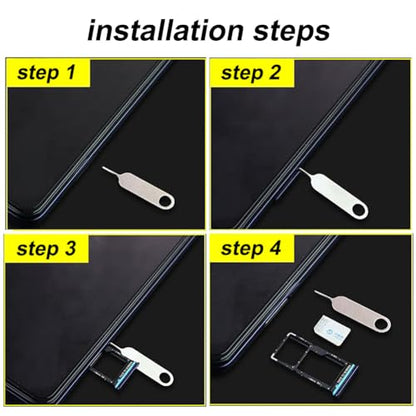 installation steps

step 1

step 2

step 3

step 4