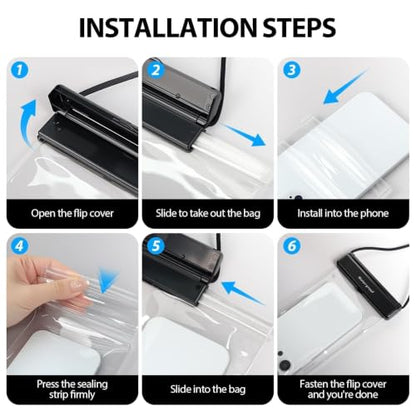 INSTALLATION STEPS

1

Open the flip cover

2

Slide to take out the bag

3

Install into the phone

4

Press the sealing strip firmly

5

Slide into the bag

6

Fasten the flip cover and you're done