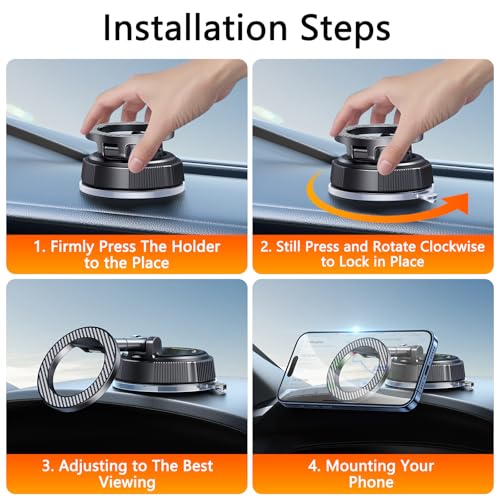 Installation Steps

1. Firmly Press The Holder to the Place

2. Still Press and Rotate Clockwise to Lock in Place

3. Adjusting to The Best Viewing

4. Mounting Your Phone