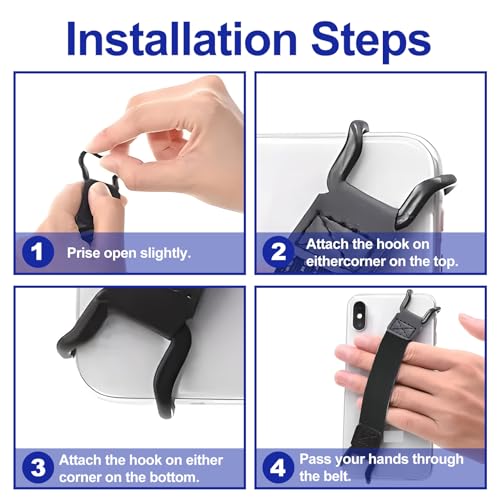 Installation Steps

1 Prise open slightly.

2 Attach the hook on eithercorner on the top.

3 Attach the hook on either corner on the bottom.

4 Pass your hands through the belt.