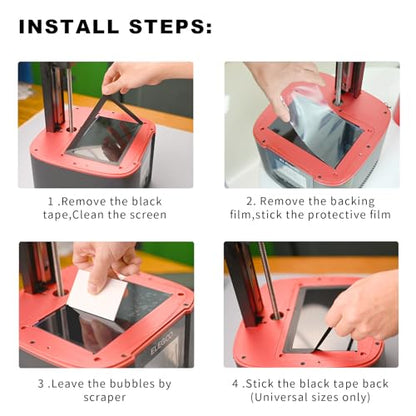 INSTALL STEPS:

1 .Remove the black tape,Clean the screen

2. Remove the backing film,stick the protective film

ELEGOO

3 .Leave the bubbles by scraper

4 .Stick the black tape back (Universal sizes only)