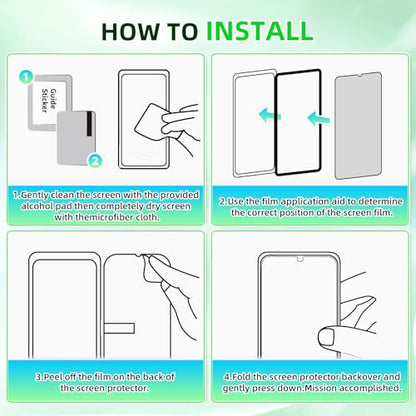 HOW TO INSTALL

1

Guide Sticker

2

1.Gently clean the screen with the provided alcohol pad then completely dry screen with themicrofiber cloth.

2.Use the film application aid to determine the correct position of the screen film.

3.Peel off the film on the back of the screen protector.

4.Fold the screen protector backover and gently press down.Mission accomplished.