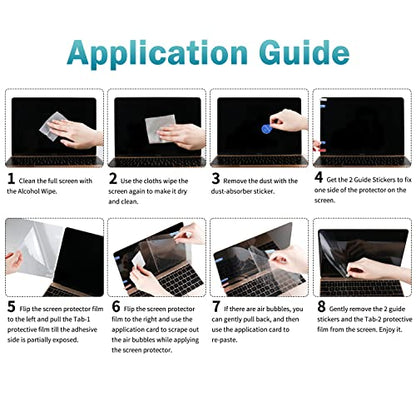 Application Guide

1 Clean the full screen with the Alcohol Wipe.

2 Use the cloths wipe the screen again to make it dry and clean.

3 Remove the dust with the dust-absorber sticker.

4 Get the 2 Guide Stickers to fix one side of the protector on the screen.

5 Flip the screen protector film to the left and pull the Tab-1 protective film till the adhesive side is partially exposed.

6 Flip the screen protector film to the right and use the application card to scrape out the air bubbles while applying the screen protector.

7 If there are air bubbles, you can gently pull back, and then use the application card to re-paste.

8 Gently remove the 2 guide stickers and the Tab-2 protective film from the screen. Enjoy it.