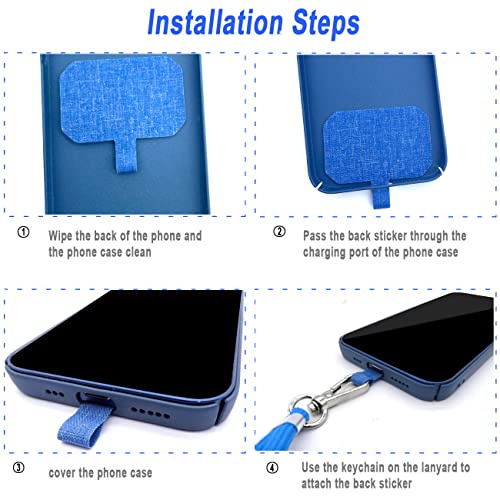 Installation Steps

① Wipe the back of the phone and the phone case clean

② Pass the back sticker through the charging port of the phone case

③ cover the phone case

④ Use the keychain on the lanyard to attach the back sticker