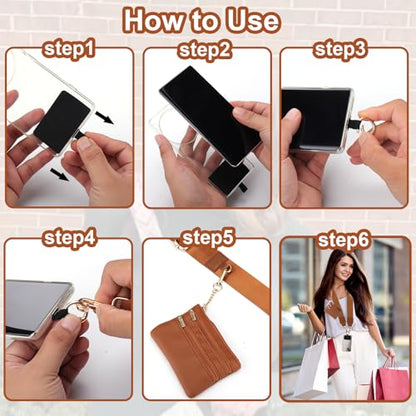 How to Use

step1

step2

step3

step4

step5

step6