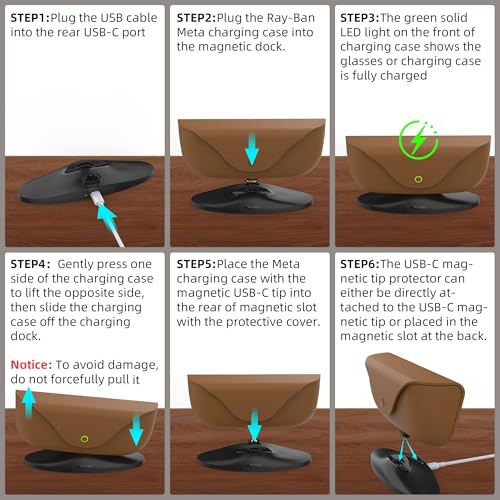 STEP1:Plug the USB cable into the rear USB-C port

STEP2:Plug the Ray-Ban Meta charging case into the magnetic dock.

STEP3:The green solid LED light on the front of charging case shows the glasses or charging case is fully charged

STEP4: Gently press one side of the charging case to lift the opposite side, then slide the charging case off the charging dock.

Notice: To avoid damage, do not forcefully pull it

STEP5:Place the Meta charging case with the magnetic USB-C tip into the rear of magnetic slot with the protective cover.

STEP6:The USB-C magnetic tip protector can either be directly attached to the USB-C magnetic tip or placed in the magnetic slot at the back.