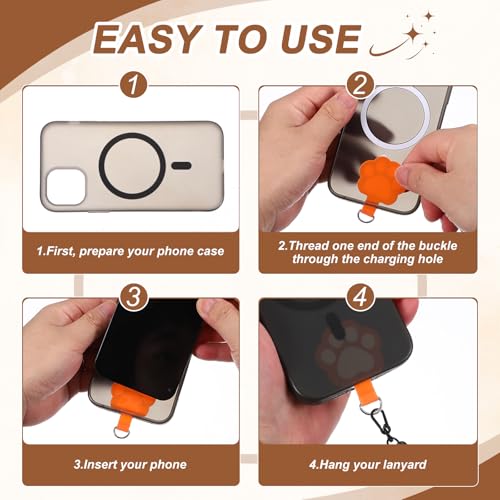 EASY TO USE

1

1.First, prepare your phone case

2

2.Thread one end of the buckle through the charging hole

3

3.Insert your phone

4

4.Hang your lanyard