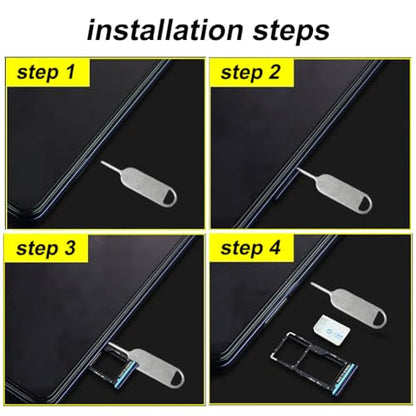 installation steps

step 1

step 2

step 3

step 4